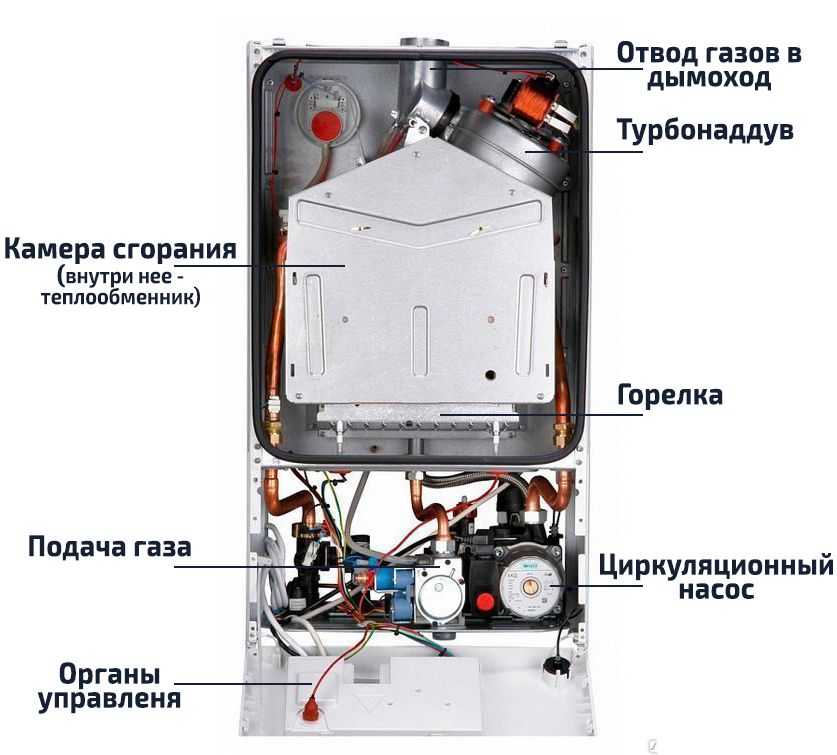 Отвод газов в дымоход

Турбонаддув

Камера сгорания (внутри нее - теплообменник)

Горелка

Подача газа

Циркуляционный насос

Органы управленя