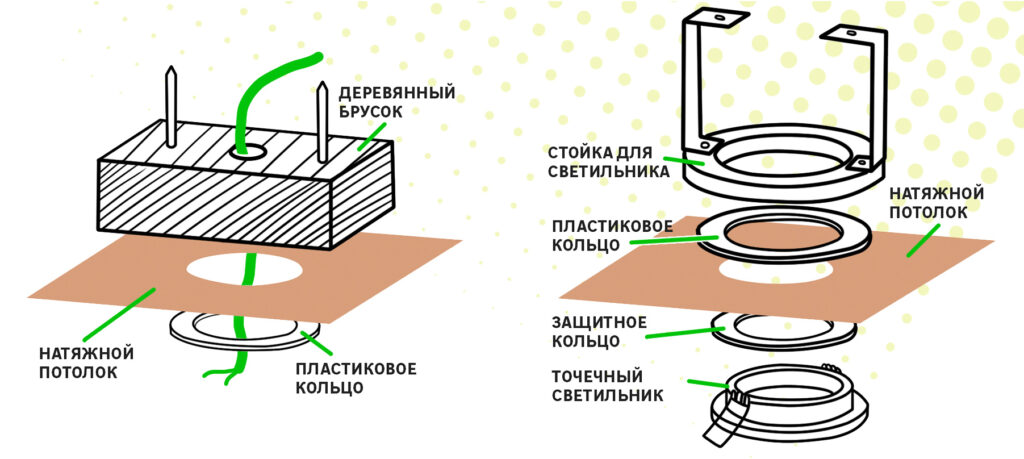 ДЕРЕВЯННЫЙ БРУСОК

НАТЯЖНОЙ ПОТОЛОК

ПЛАСТИКОВОЕ КОЛЬЦО

СТОЙКА ДЛЯ СВЕТИЛЬНИКА

НАТЯЖНОЙ ПОТОЛОК

ПЛАСТИКОВОЕ КОЛЬЦО

ЗАЩИТНОЕ КОЛЬЦО

ТОЧЕЧНЫЙ СВЕТИЛЬНИК