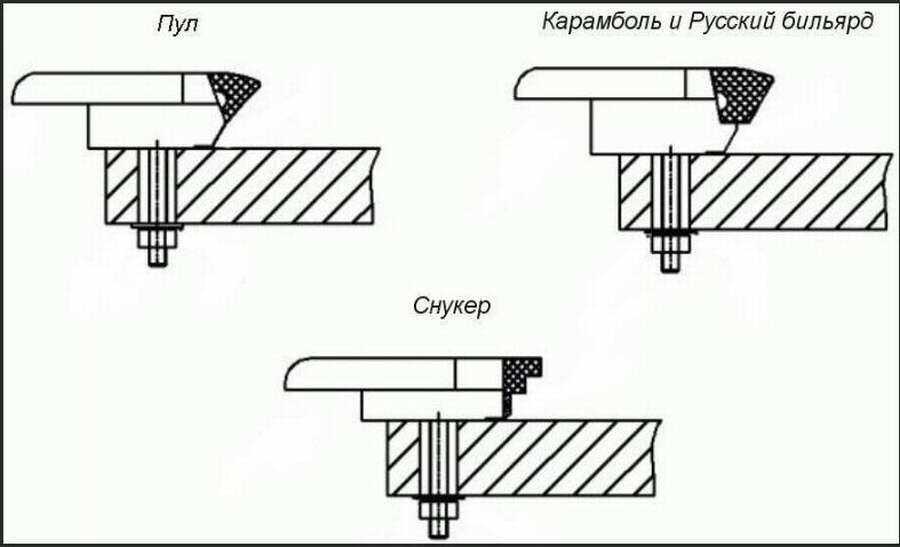 Пул

Карамболь и Русский бильярд

Снукер