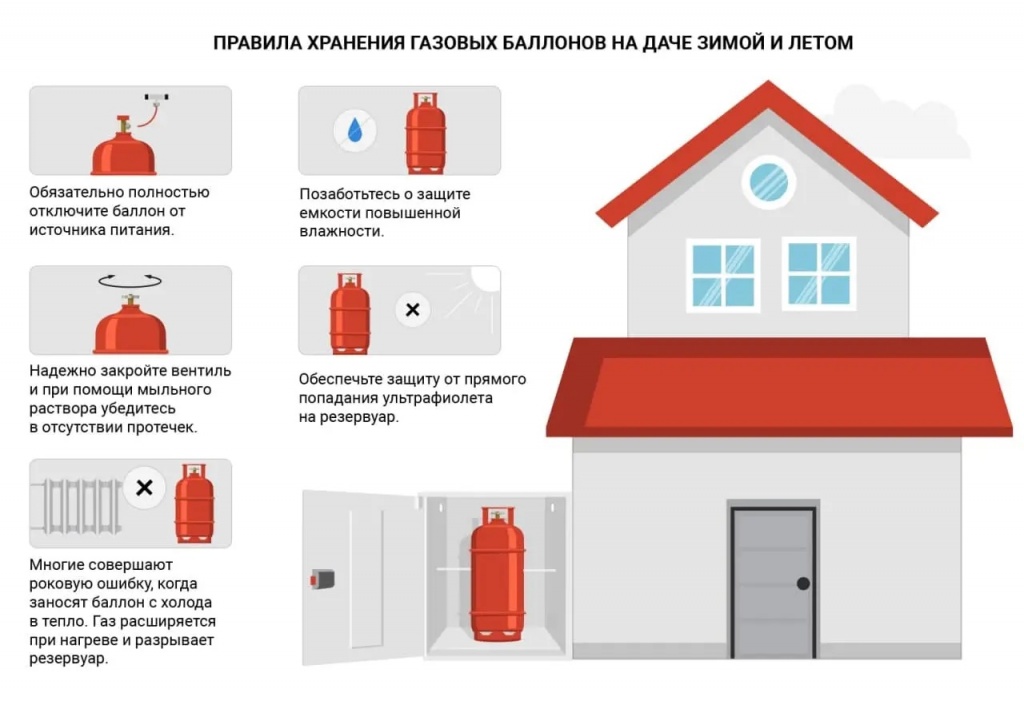 ПРАВИЛА ХРАНЕНИЯ ГАЗОВЫХ БАЛЛОНОВ НА ДАЧЕ ЗИМОЙ И ЛЕТОМ

Обязательно полностью отключите баллон от источника питания.

Надежно закройте вентиль и при помощи мыльного раствора убедитесь в отсутствии протечек.

Многие совершают роковую ошибку, когда заносят баллон с холода в тепло. Газ расширяется при нагреве и разрывает резервуар.

Позаботьтесь о защите емкости повышенной влажности.

Обеспечьте защиту от прямого попадания ультрафиолета на резервуар.