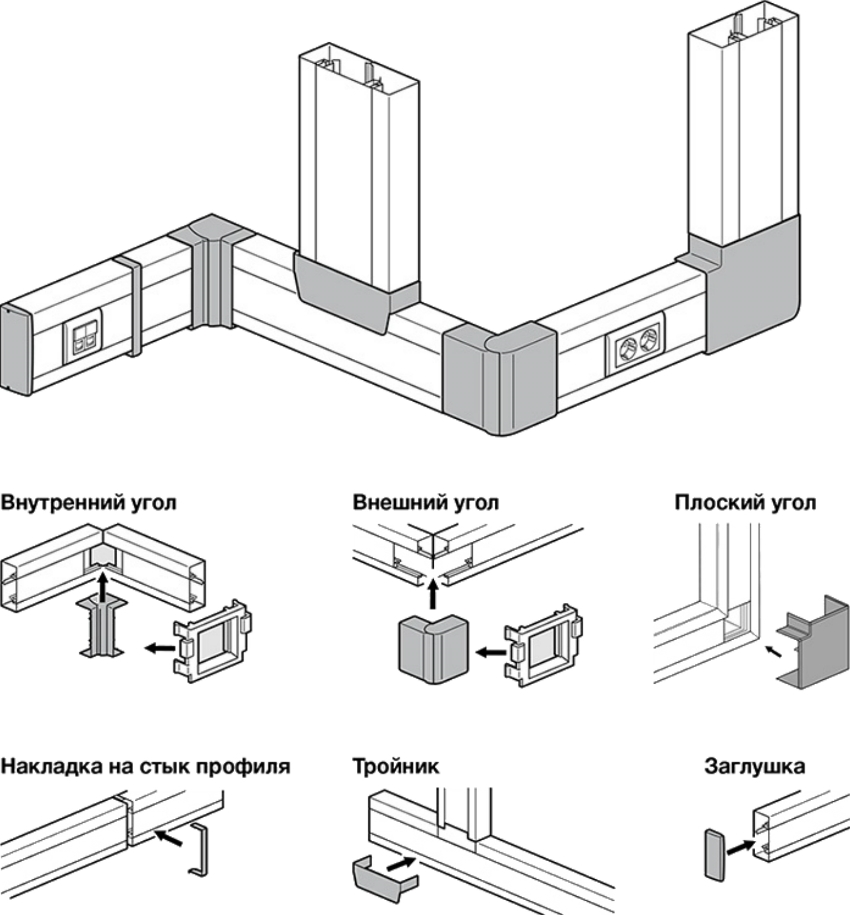 Внутренний угол

Внешний угол

Плоский угол

Накладка на стык профиля

Тройник

Заглушка