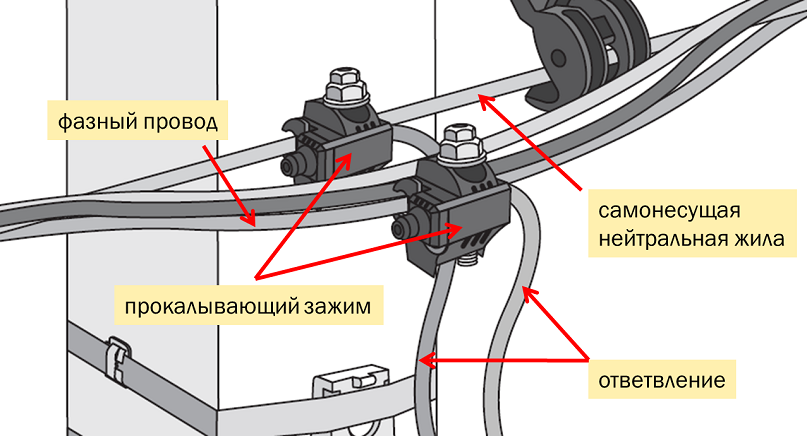 фазный провод

самонесущая нейтральная жила

прокалывающий зажим

ответвление