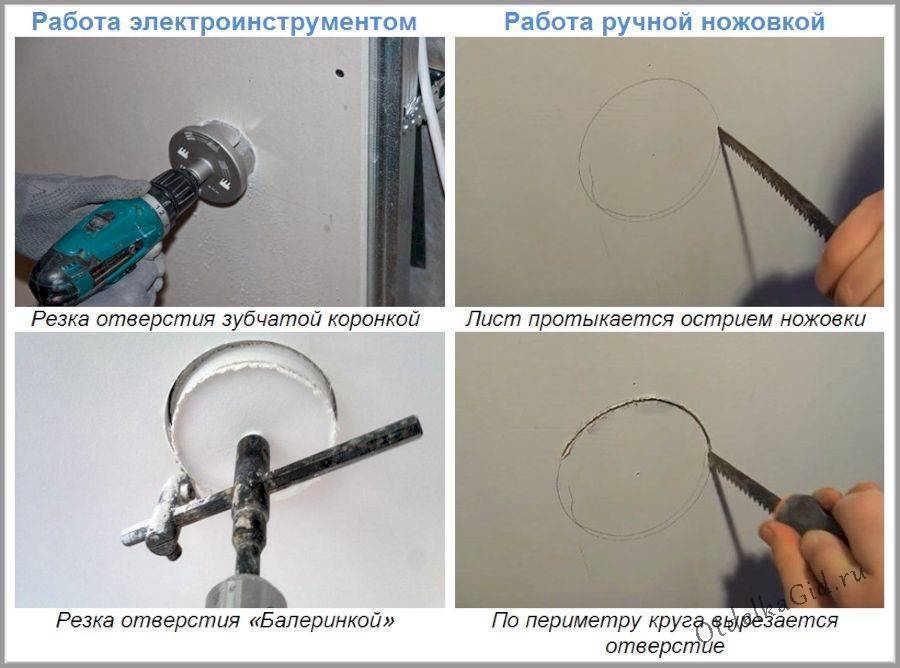 Работа электроинструментом

Резка отверстия зубчатой коронкой

Резка отверстия «Балеринкой»

Работа ручной ножовкой

Лист протыкается острием ножовки

По периметру круга вырезается отверстие

OtdelkaGid.ru