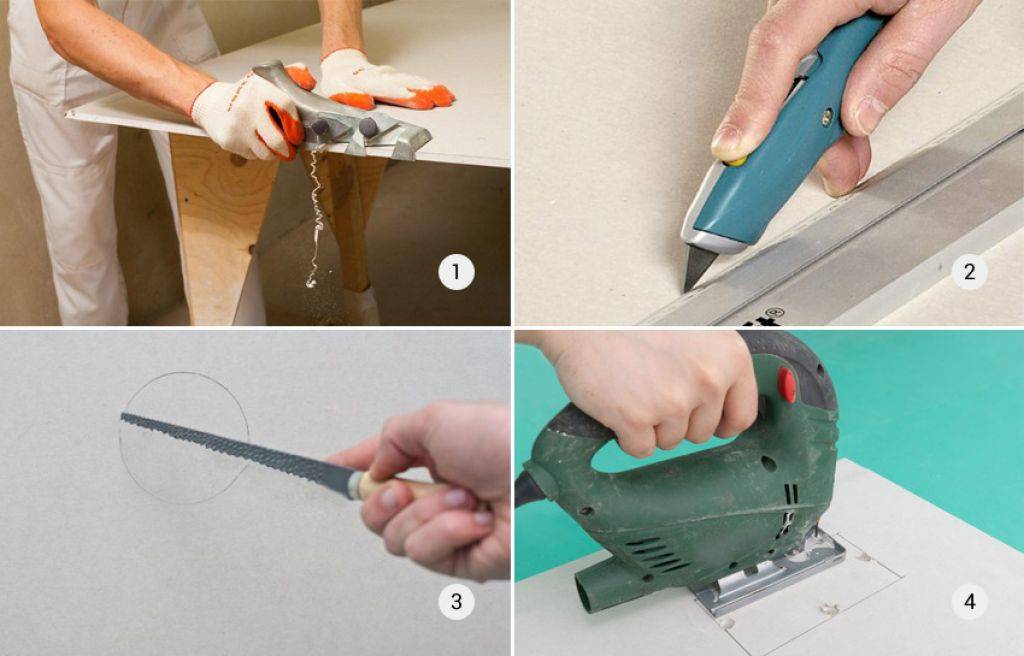 1

2

3

4