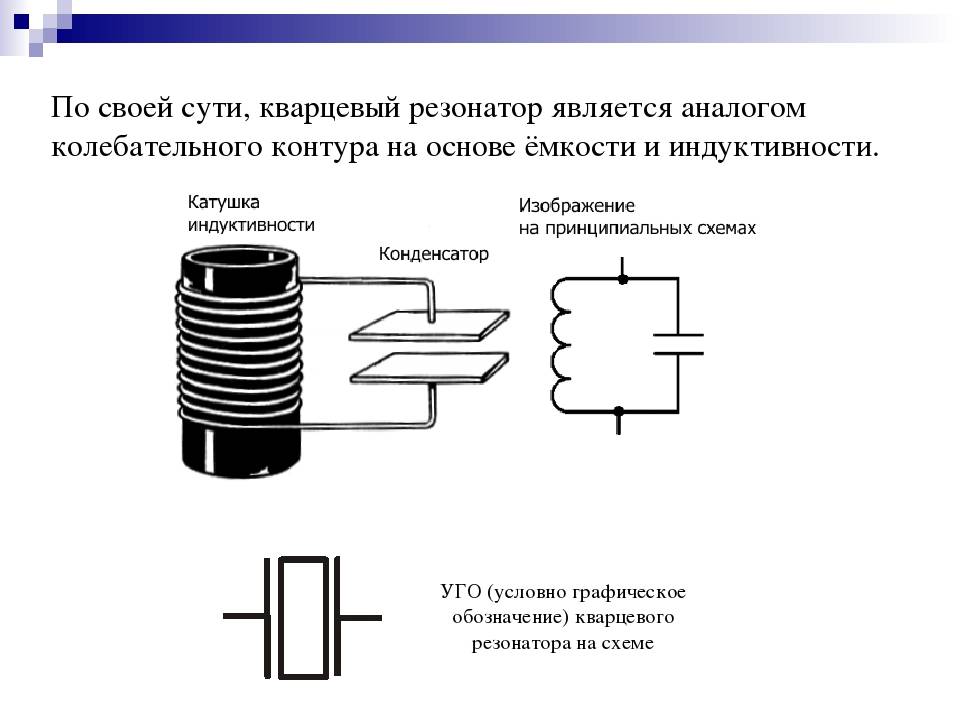 По своей сути, кварцевый резонатор является аналогом колебательного контура на основе ёмкости и индуктивности.

Катушка индуктивности

Конденсатор

Изображение на принципиальных схемах

УГО (условно графическое обозначение) кварцевого резонатора на схеме