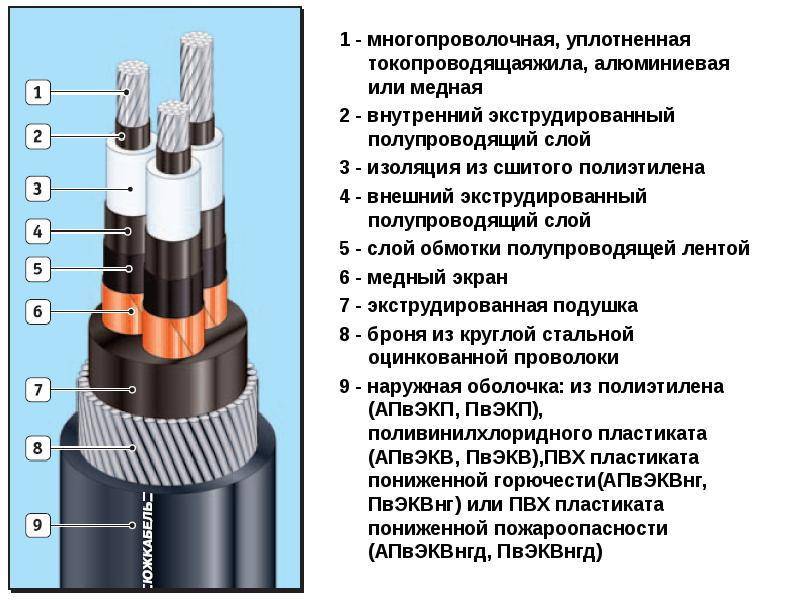 1
2
3
4
5
6
7
8
9
ЮЖКАБЕЛЬ

1 - многопроволочная, уплотненная токопроводящаяжила, алюминиевая или медная
2 - внутренний экструдированный полупроводящий слой
3 - изоляция из сшитого полиэтилена
4 - внешний экструдированный полупроводящий слой
5 - слой обмотки полупроводящей лентой
6 - медный экран
7 - экструдированная подушка
8 - броня из круглой стальной оцинкованной проволоки
9 - наружная оболочка: из полиэтилена (АПвЭКП, ПвЭКП), поливинилхлоридного пластиката (АПвЭКВ, ПвЭКВ),ПВХ пластиката пониженной горючести(АПвЭКВнг, ПвЭКВнг) или ПВХ пластиката пониженной пожароопасности (АПвЭКВнгд, ПвЭКВнгд)