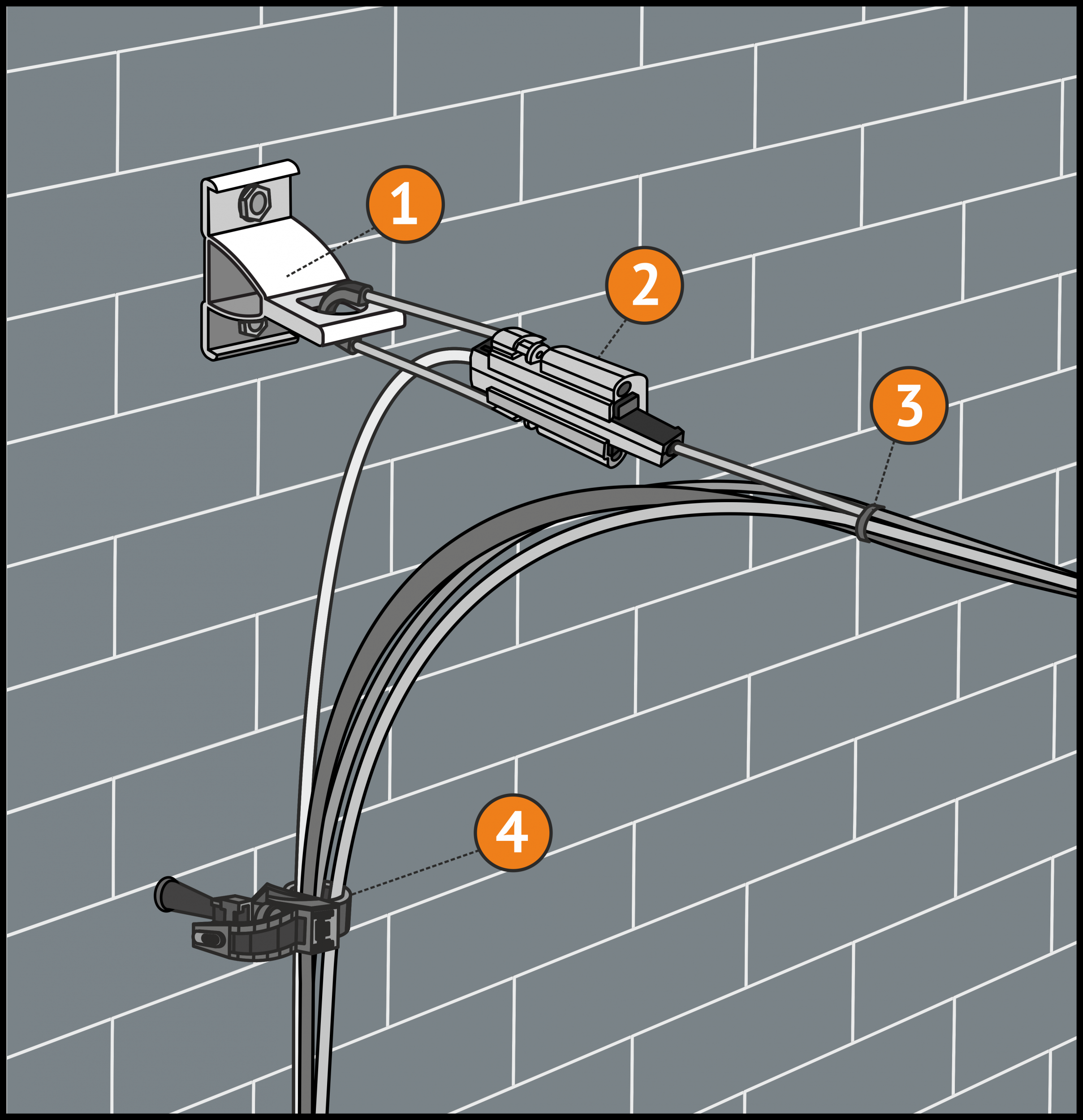 1
2
3
4