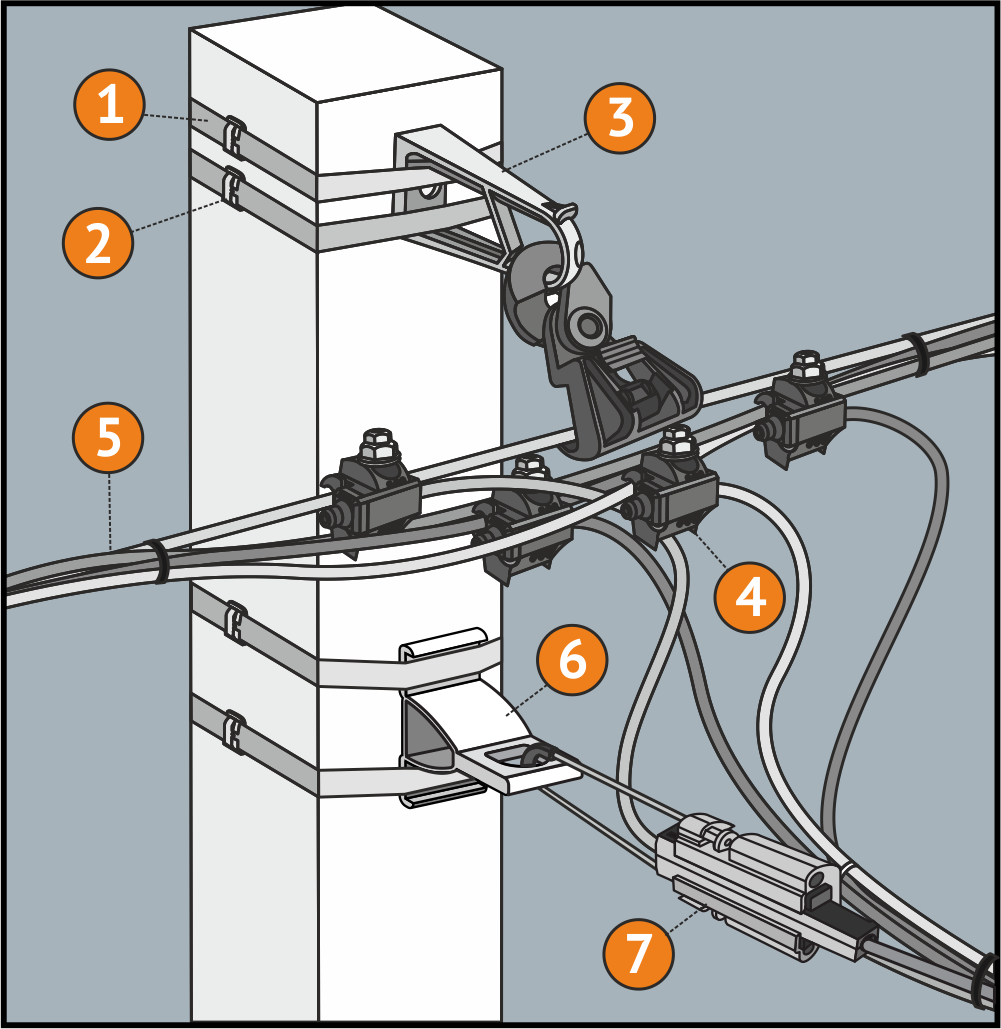 1
2
3
5
4
6
7