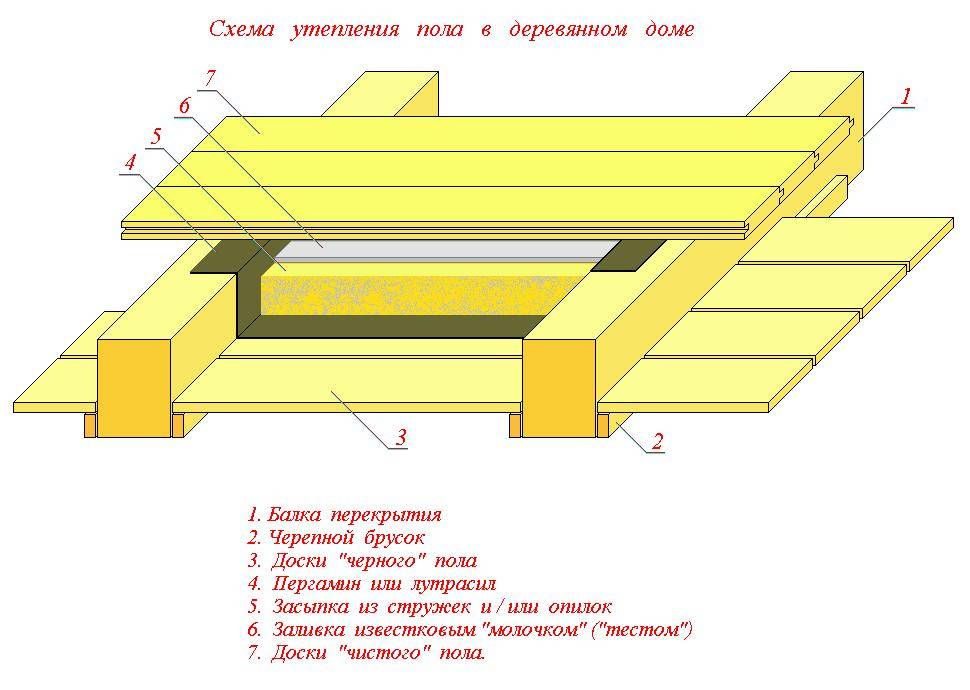 Схема утепления пола в деревянном доме

7
6
5
4
1
3
2

1. Балка перекрытия
2. Черепной брусок
3. Доски "черного" пола
4. Пергамин или лутрасил
5. Засыпка из стружек и / или опилок
6. Заливка известковым "молочком" ("тестом")
7. Доски "чистого" пола.