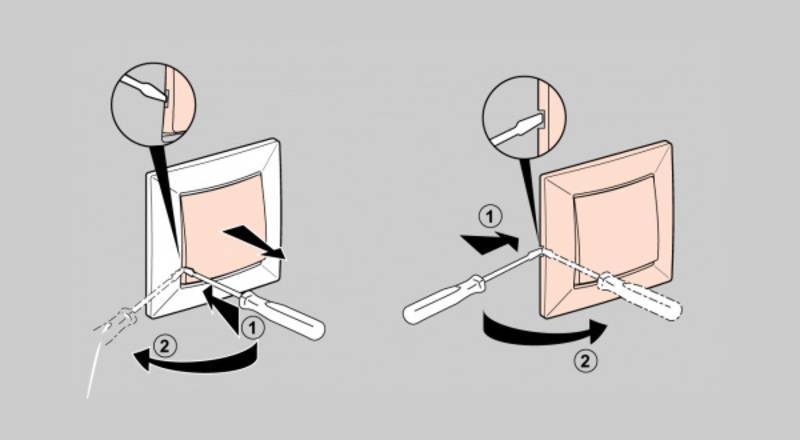 1
2
1
2