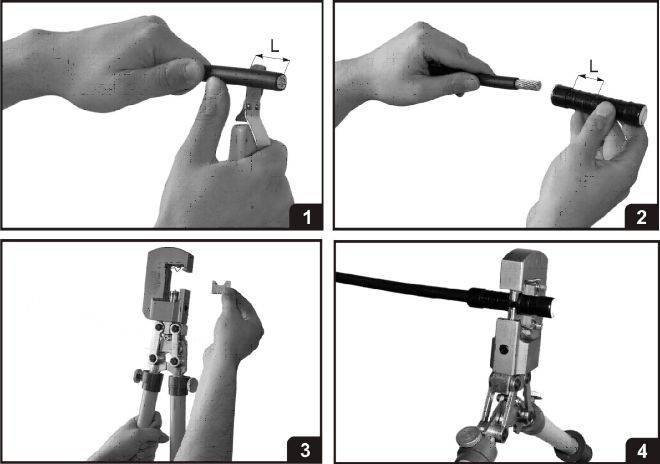 L

1

L

2

3

4