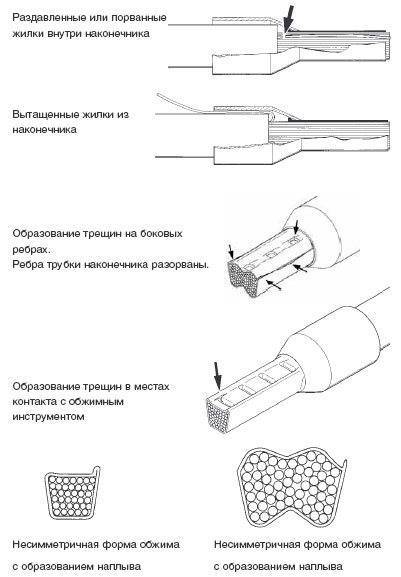 Раздавленные или порванные жилки внутри наконечника

Вытащенные жилки из наконечника

Образование трещин на боковых ребрах.
Ребра трубки наконечника разорваны.

Образование трещин в местах контакта с обжимным инструментом

Несимметричная форма обжима с образованием наплыва

Несимметричная форма обжима с образованием наплыва