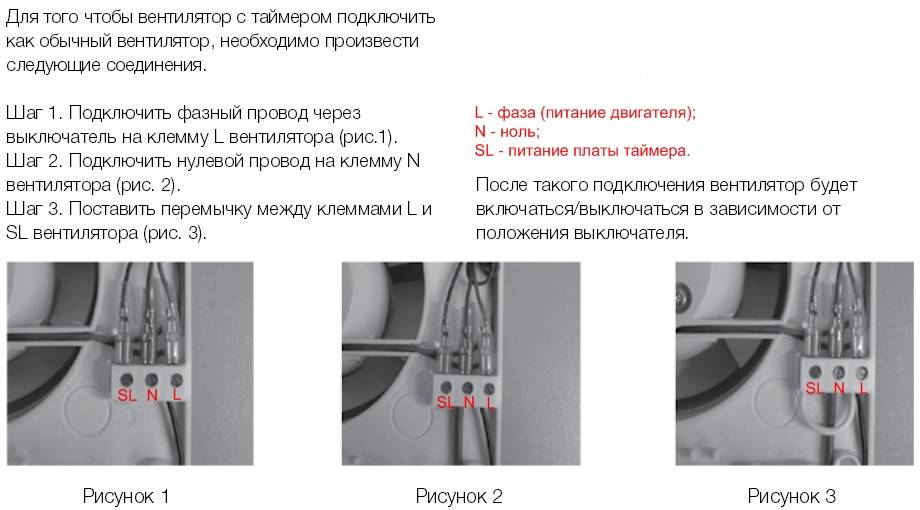 Для того чтобы вентилятор с таймером подключить как обычный вентилятор, необходимо произвести следующие соединения.

Шаг 1. Подключить фазный провод через выключатель на клемму L вентилятора (рис.1).
Шаг 2. Подключить нулевой провод на клемму N вентилятора (рис. 2).
Шаг 3. Поставить перемычку между клеммами L и SL вентилятора (рис. 3).

L - фаза (питание двигателя);
N - ноль;
SL - питание платы таймера.

После такого подключения вентилятор будет включаться/выключаться в зависимости от положения выключателя.

SL N L

SL N L

SL N L

Рисунок 1

Рисунок 2

Рисунок 3